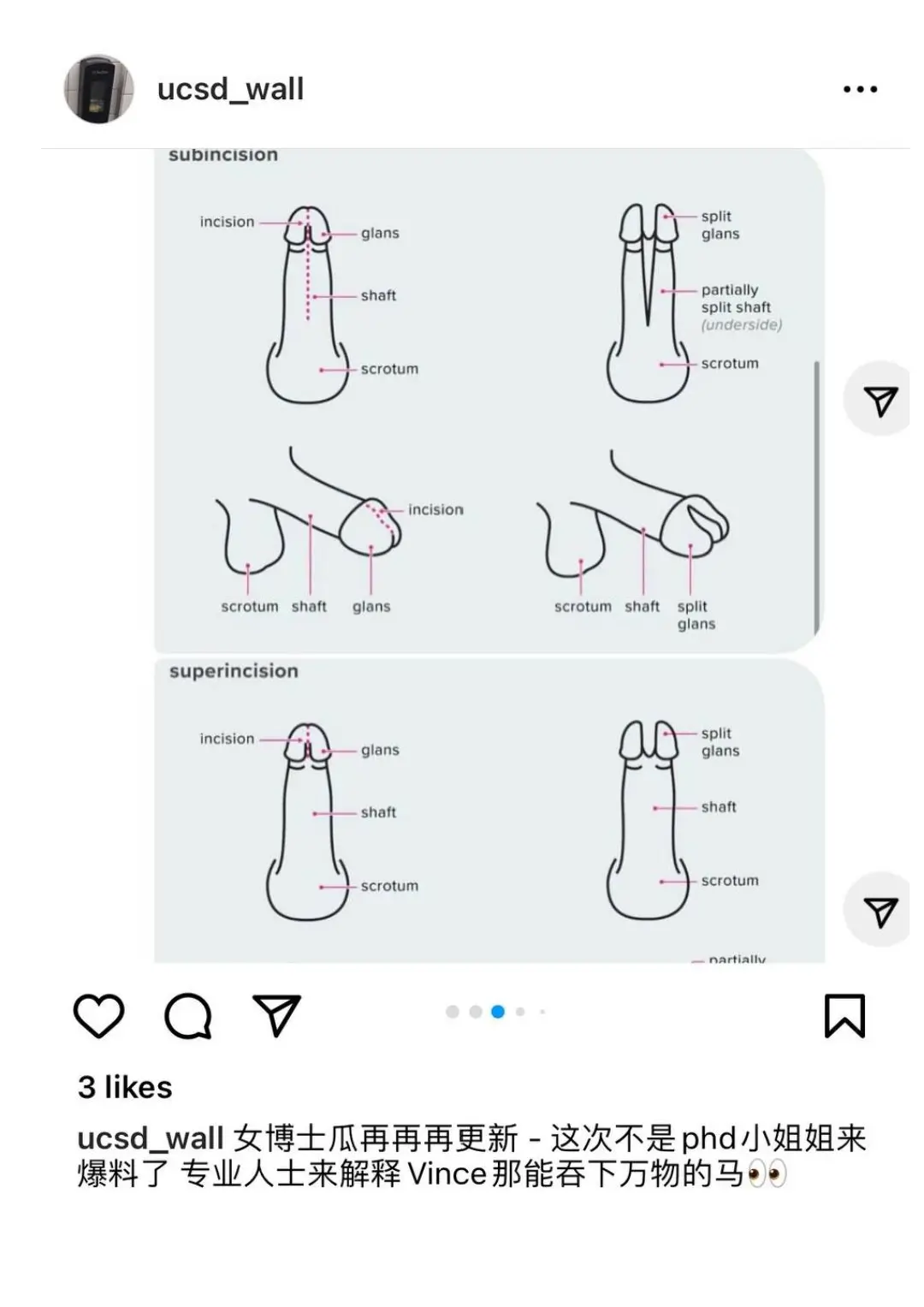 ucsd_wall

subincision

incision
glans
shaft
scrotum

split glans
partially split shaft (underside)
scrotum

incision
scrotum shaft glans

scrotum shaft split glans

superincision

incision
glans
shaft
scrotum

split glans
shaft
scrotum
partially

3 likes

ucsd_wall 女博士瓜再再再更新 - 这次不是phd小姐姐来爆料了 专业人士来解释 Vince那能吞下万物的马👀